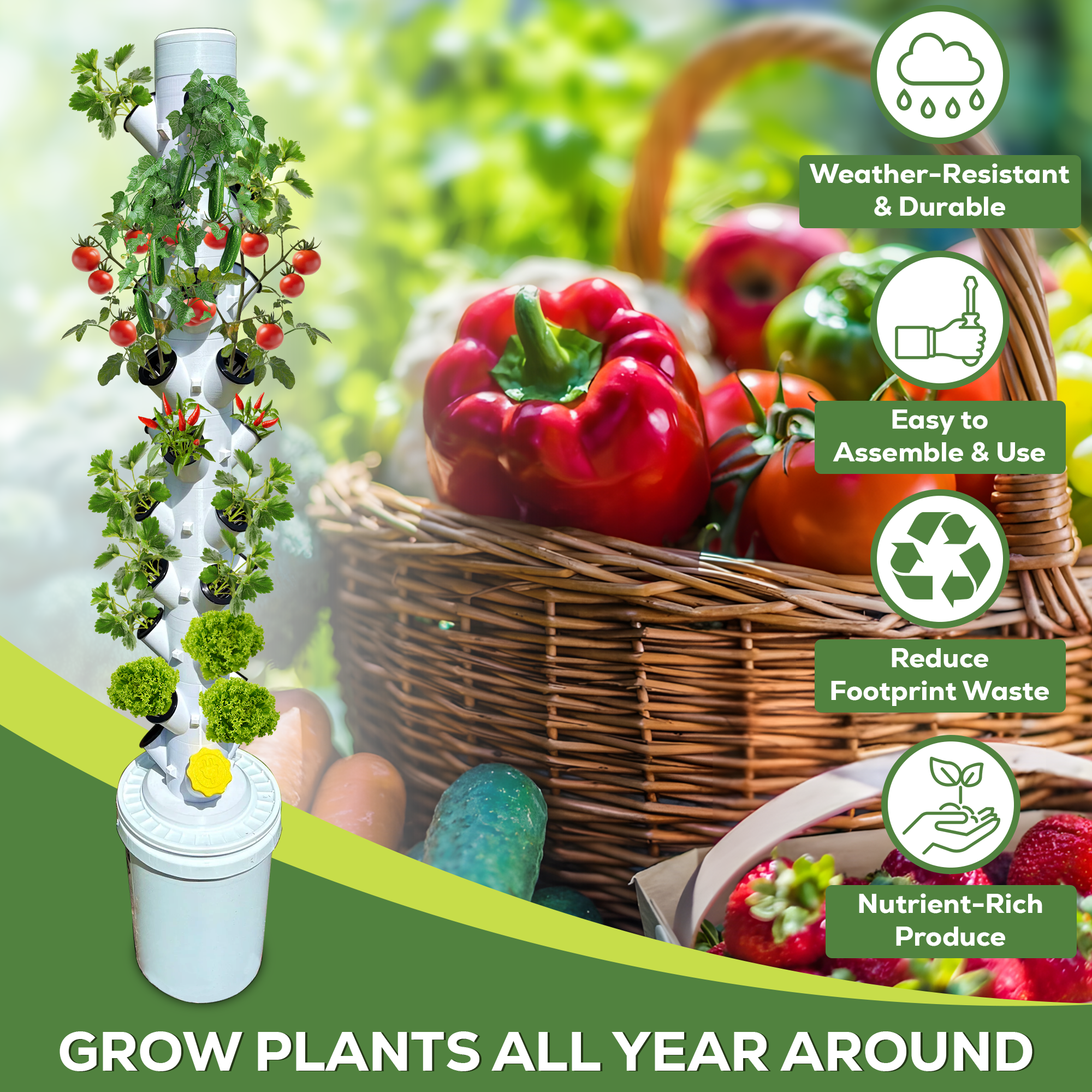 Weather-Resistant & Durable

Easy to Assemble & Use

Reduce Footprint Waste

Nutrient-Rich Produce

GROW PLANTS ALL YEAR AROUND